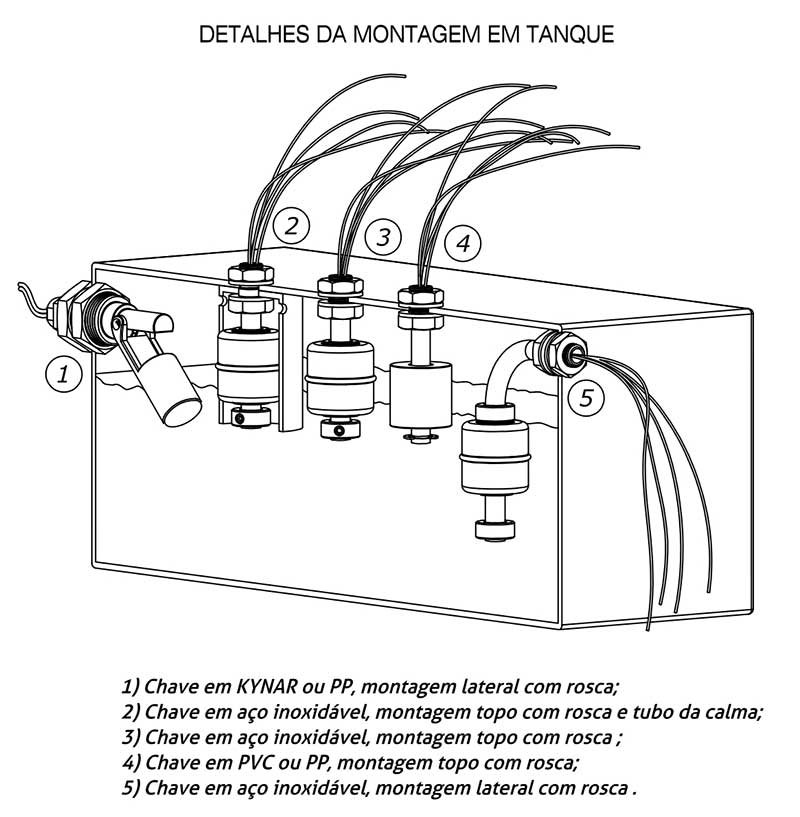 DETALHES DA MONTAGEM EM TANQUE

2

3

4

1

5

1) Chave em KYNAR ou PP, montagem lateral com rosca;
2) Chave em aço inoxidável, montagem topo com rosca e tubo da calma;
3) Chave em aço inoxidável, montagem topo com rosca ;
4) Chave em PVC ou PP, montagem topo com rosca;
5) Chave em aço inoxidável, montagem lateral com rosca .